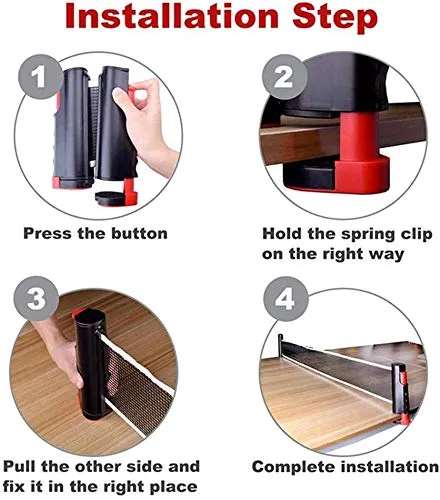 Installation Step

1

Press the button

2

Hold the spring clip on the right way

3

Pull the other side and fix it in the right place

4

Complete installation